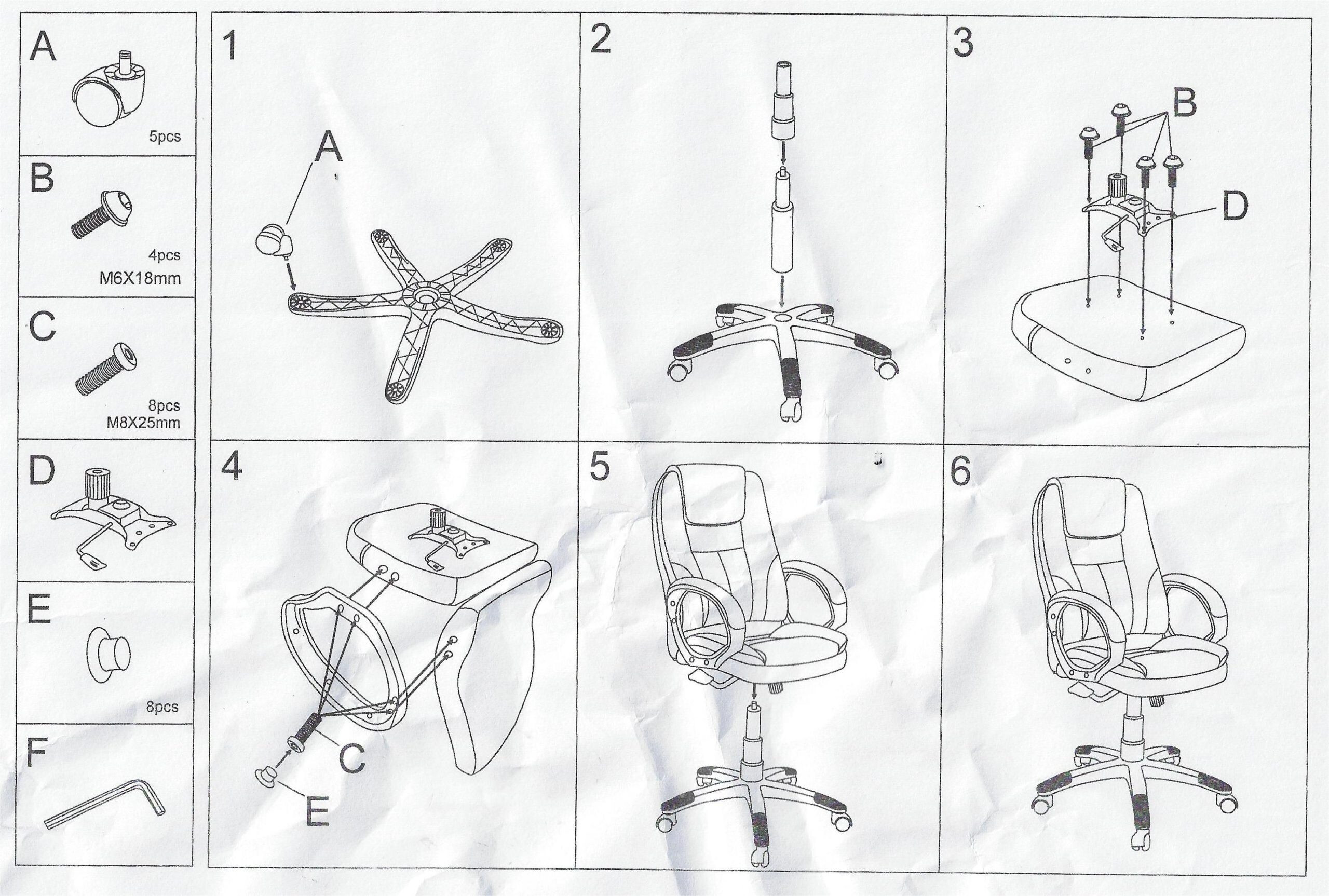 A
5pcs

B
4pcs
M6X18mm

C
8pcs
M8X25mm

D

E
8pcs

F

1
A

2

3
B
D

4
C
E

5

6